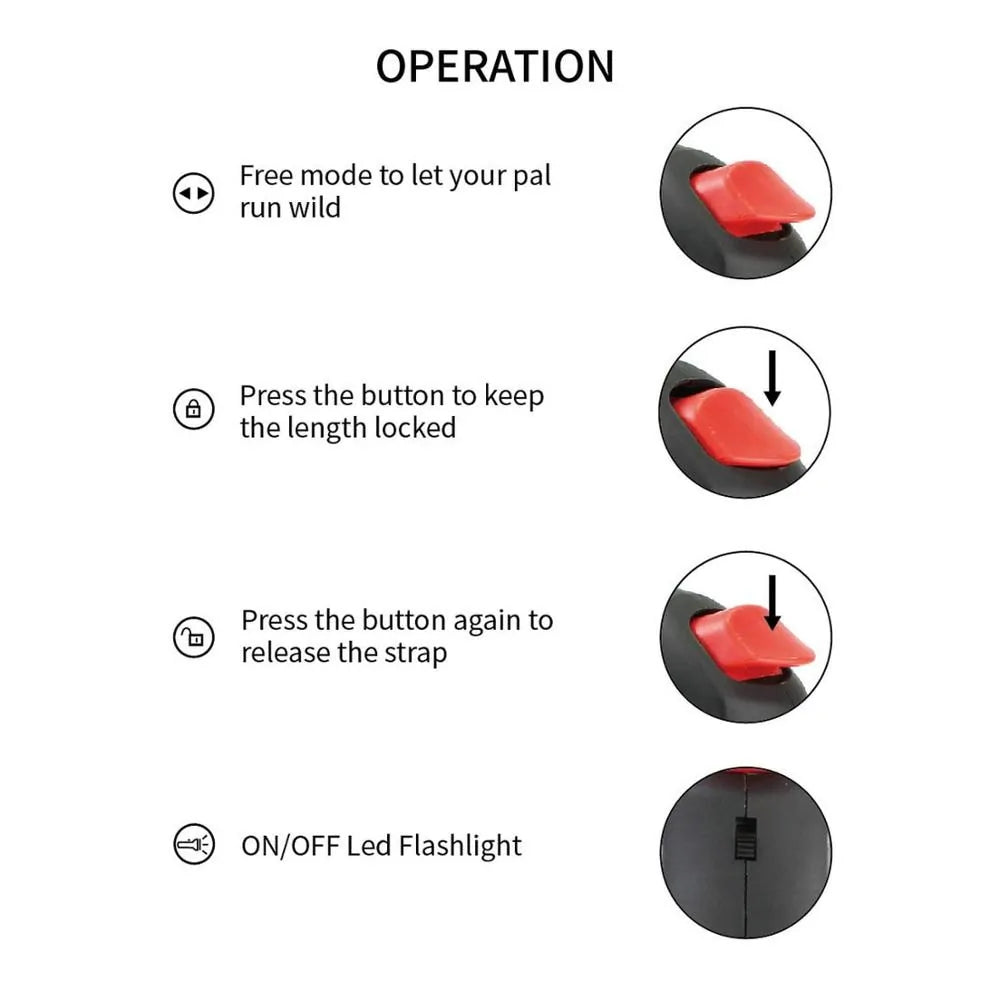 OPERATION

Free mode to let your pal run wild

Press the button to keep the length locked

Press the button again to release the strap

ON/OFF Led Flashlight